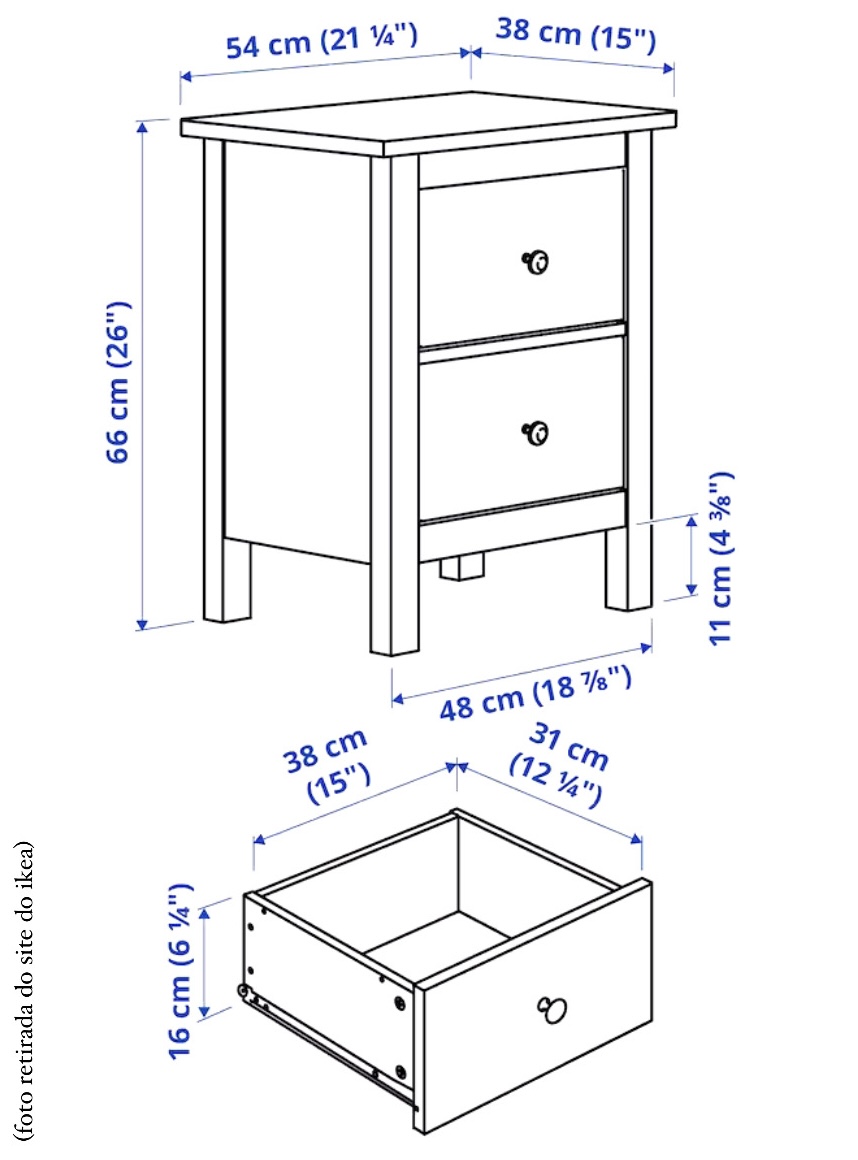 54 cm (21 ¼")

38 cm (15")

66 cm (26")

11 cm (4 ⅜")

48 cm (18 ⅞")

38 cm (15")

31 cm (12 ¼")

16 cm (6 ¼")

(foto retirada do site do ikea)